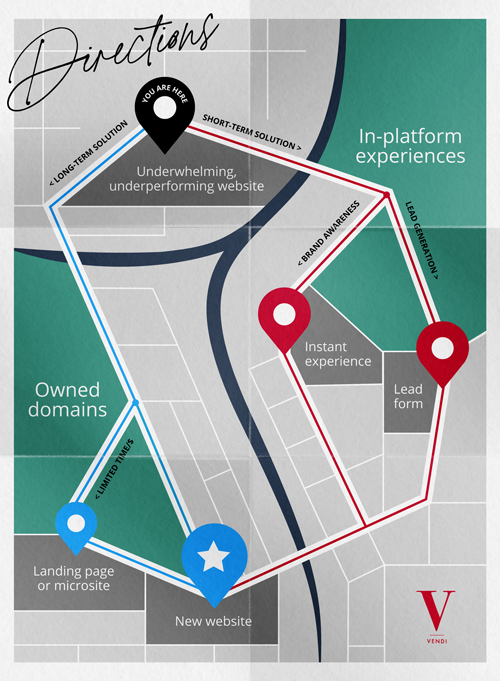 Directions

YOU ARE HERE

< LONG-TERM SOLUTION

SHORT-TERM SOLUTION >

Underwhelming, underperforming website

In-platform experiences

< BRAND AWARENESS

LEAD GENERATION >

Instant experience

Lead form

Owned domains

< LIMITED TIME/$

Landing page or microsite

New website

V
VENDI